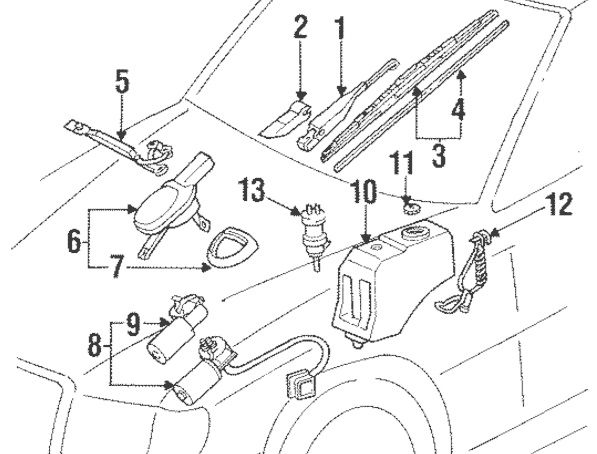 2
1
5
4
3
11
13
10
12
6
7
9
8