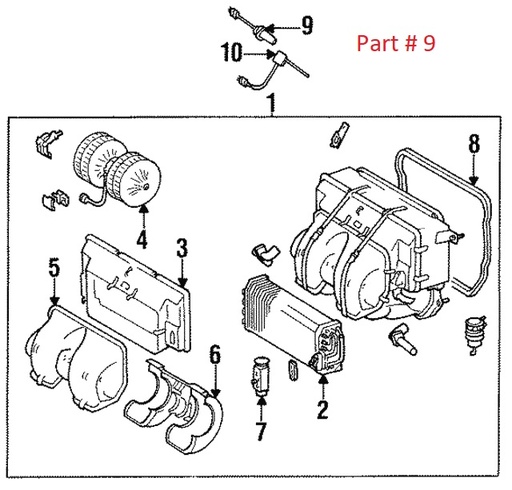 9

Part # 9

10

1

8

4

3

5

6

2

7